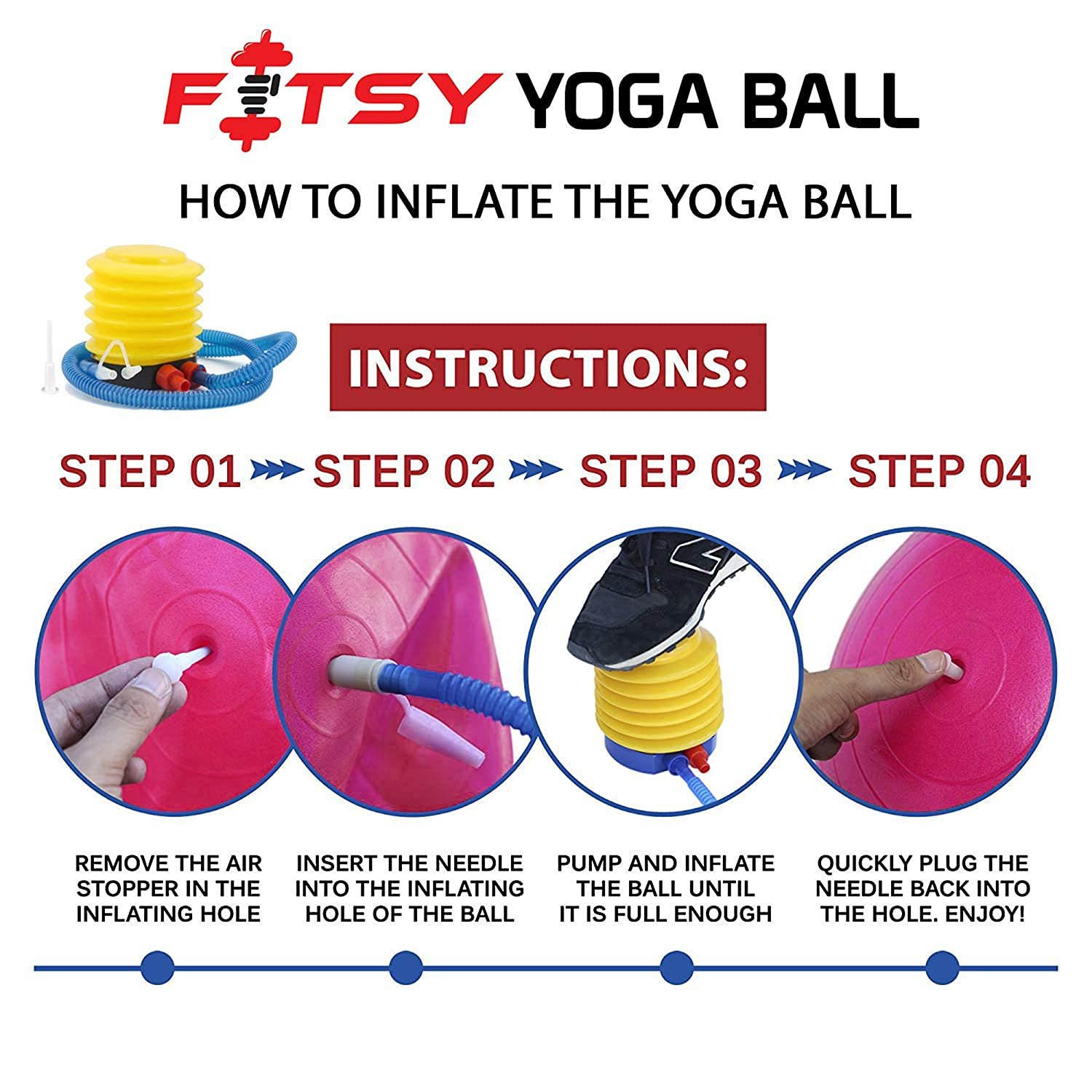 FITSY YOGA BALL

HOW TO INFLATE THE YOGA BALL

INSTRUCTIONS:

STEP 01 STEP 02 STEP 03 STEP 04

REMOVE THE AIR STOPPER IN THE INFLATING HOLE

INSERT THE NEEDLE INTO THE INFLATING HOLE OF THE BALL

PUMP AND INFLATE THE BALL UNTIL IT IS FULL ENOUGH

QUICKLY PLUG THE NEEDLE BACK INTO THE HOLE. ENJOY!